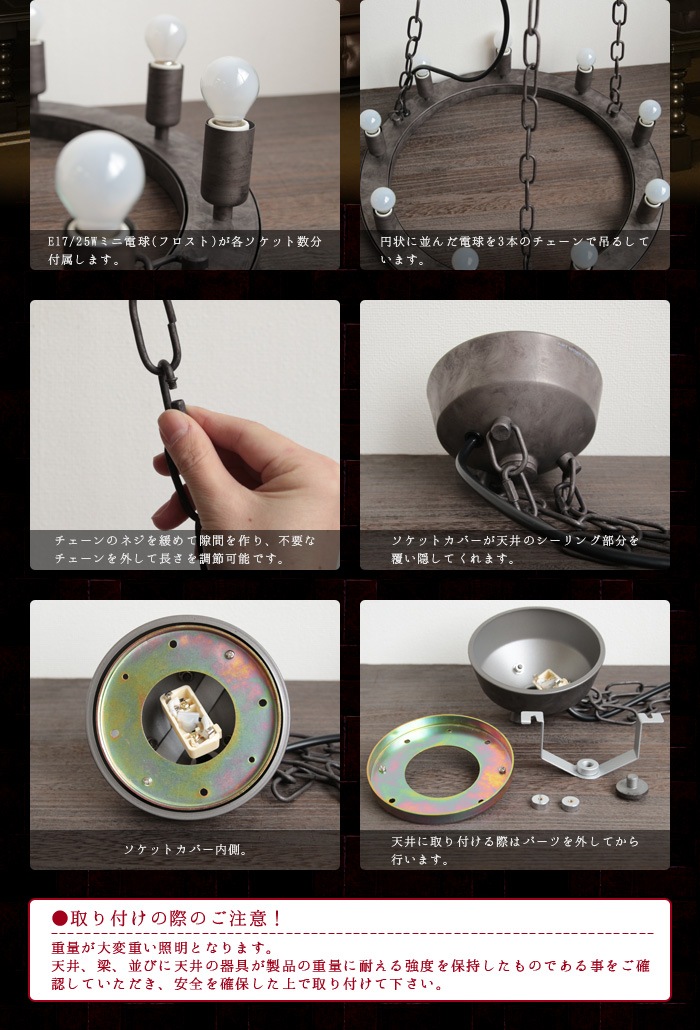 E17/25Wミニ電球(フロスト)が各ソケット数分付属します。

円状に並んだ電球を3本のチェーンで吊るしています。

チェーンのネジを緩めて隙間を作り、不要なチェーンを外して長さを調節可能です。

ソケットカバーが天井のシーリング部分を覆い隠してくれます。

ソケットカバー内側。

天井に取り付ける際はパーツを外してから行います。

●取り付けの際のご注意！

重量が大変重い照明となります。
天井、梁、並びに天井の器具が製品の重量に耐える強度を保持したものである事をご確認していただき、安全を確保した上で取り付けて下さい。