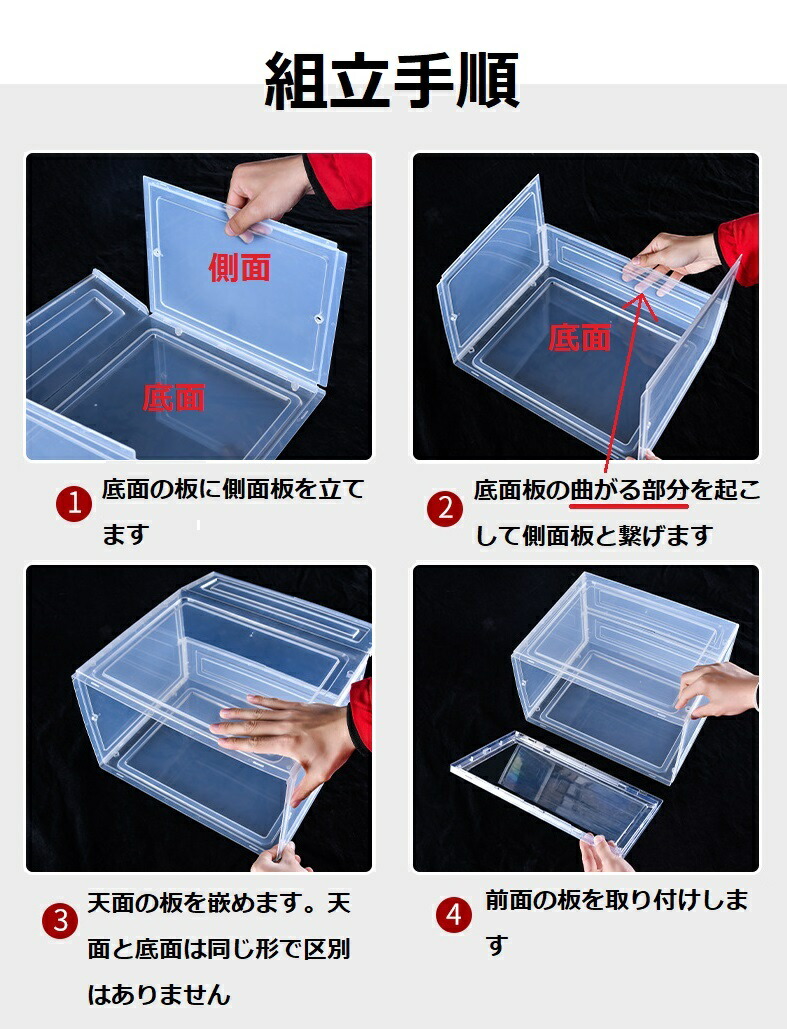 組立手順

側面

底面

1 底面の板に側面板を立てます

底面

2 底面板の曲がる部分を起こして側面板と繋げます

3 天面の板を嵌めます。天面と底面は同じ形で区別はありません

4 前面の板を取り付けします