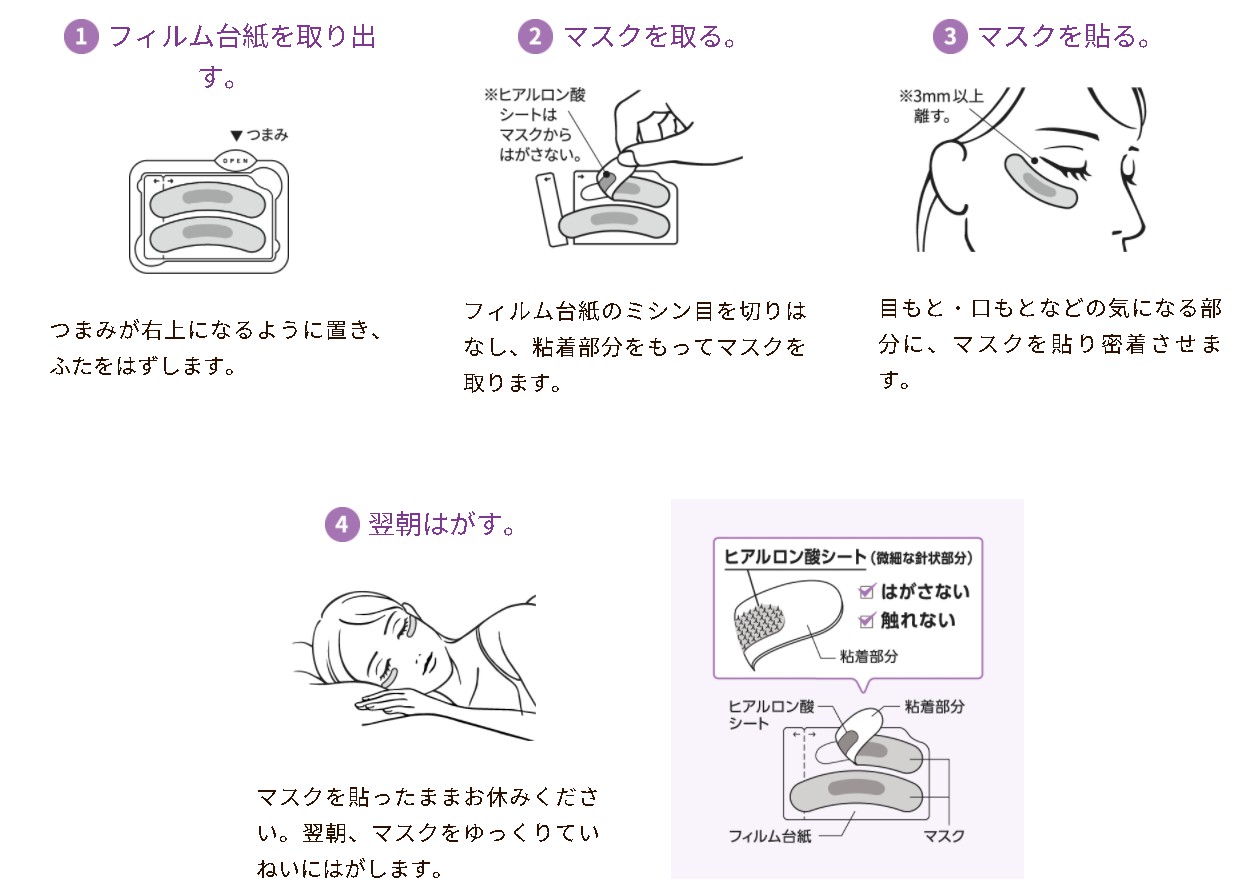 1 フィルム台紙を取り出す。

▼つまみ

OPEN

つまみが右上になるように置き、ふたをはずします。

2 マスクを取る。

※ヒアルロン酸シートはマスクからはがさない。

フィルム台紙のミシン目を切りはなし、粘着部分をもってマスクを取ります。

3 マスクを貼る。

※3mm以上離す。

目もと・口もとなどの気になる部分に、マスクを貼り密着させます。

4 翌朝はがす。

マスクを貼ったままお休みください。翌朝、マスクをゆっくりていねいにはがします。

ヒアルロン酸シート（微細な針状部分）

はがさない

触れない

粘着部分

ヒアルロン酸シート

粘着部分

フィルム台紙

マスク