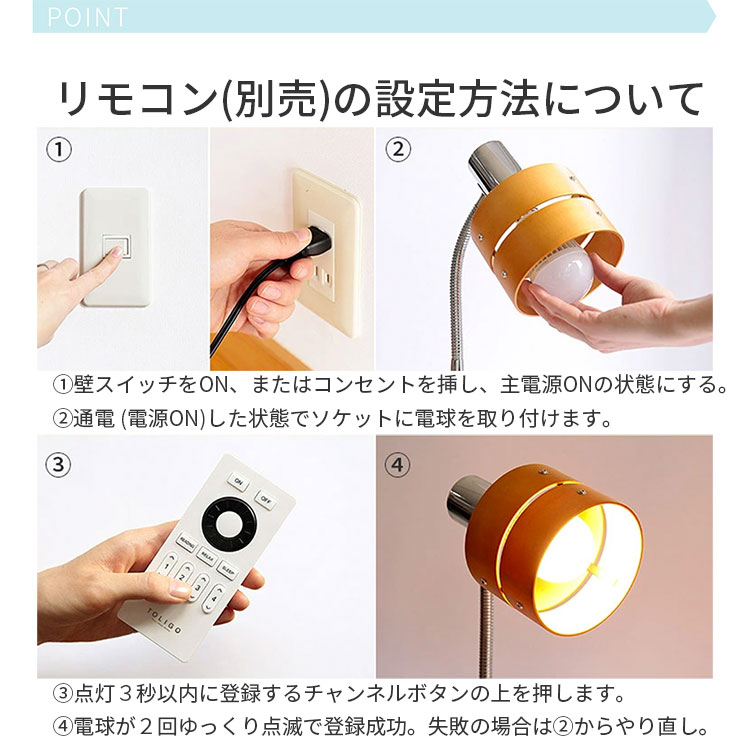 POINT

リモコン(別売)の設定方法について

①

②

①壁スイッチをON、またはコンセントを挿し、主電源ONの状態にする。

②通電 (電源ON)した状態でソケットに電球を取り付けます。

③

ON

OFF

READING

RELAX

SLEEP

1

2

3

4

TOLIGO

④

③点灯３秒以内に登録するチャンネルボタンの上を押します。

④電球が２回ゆっくり点滅で登録成功。失敗の場合は②からやり直し。