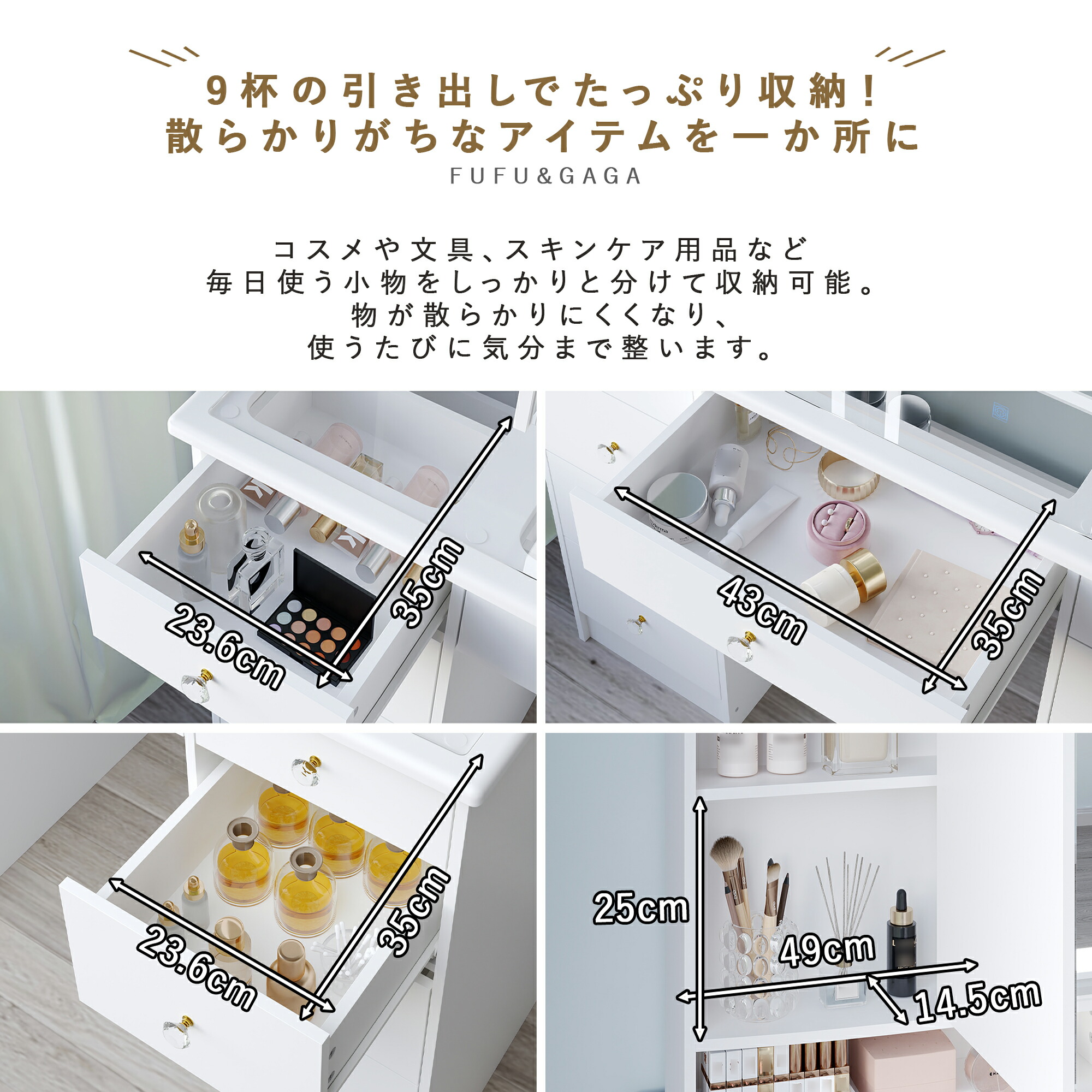 9杯の引き出しでたっぷり収納！
散らかりがちなアイテムを一か所に

FUFU&GAGA

コスメや文具、スキンケア用品など
毎日使う小物をしっかりと分けて収納可能。
物が散らかりにくくなり、
使うたびに気分まで整います。

23.6cm
35cm

43cm
35cm

23.6cm
35cm

25cm
49cm
14.5cm