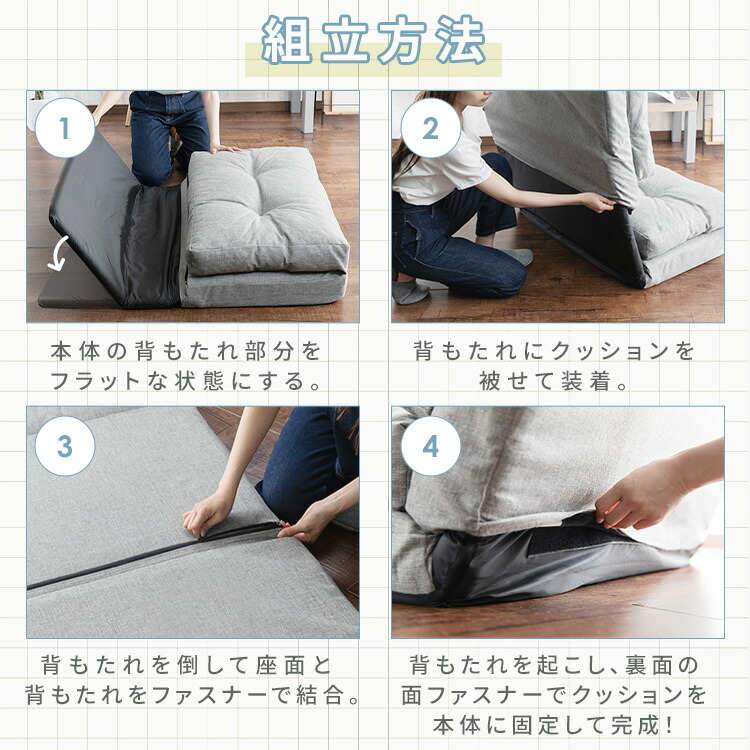 組立方法

1

本体の背もたれ部分をフラットな状態にする。

2

背もたれにクッションを被せて装着。

3

背もたれを倒して座面と背もたれをファスナーで結合。

4

背もたれを起こし、裏面の面ファスナーでクッションを本体に固定して完成!