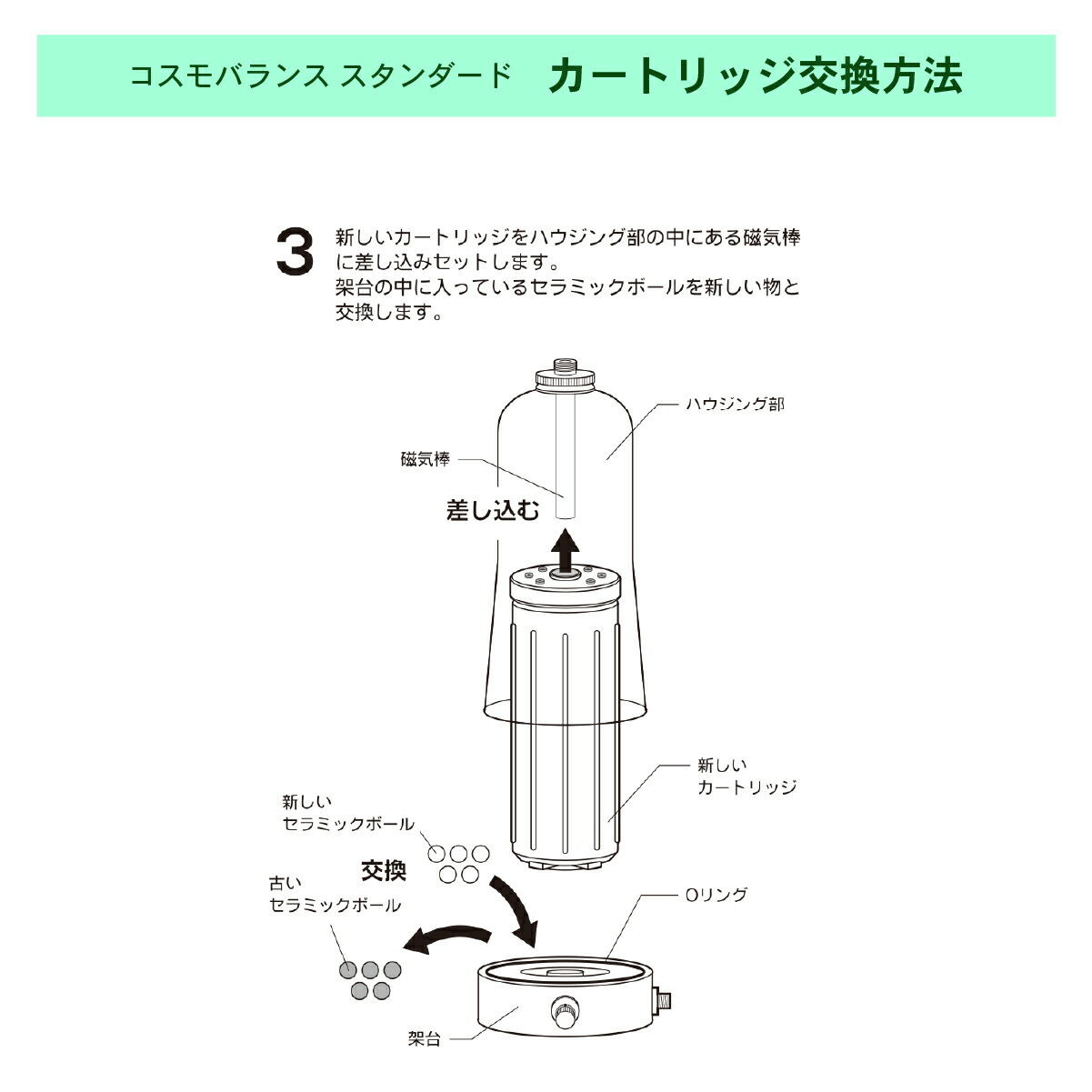 コスモバランス スタンダード　カートリッジ交換方法

3 新しいカートリッジをハウジング部の中にある磁気棒に差し込みセットします。
架台の中に入っているセラミックボールを新しい物と交換します。

ハウジング部

磁気棒

差し込む

新しい
カートリッジ

新しい
セラミックボール

交換

古い
セラミックボール

Oリング

架台