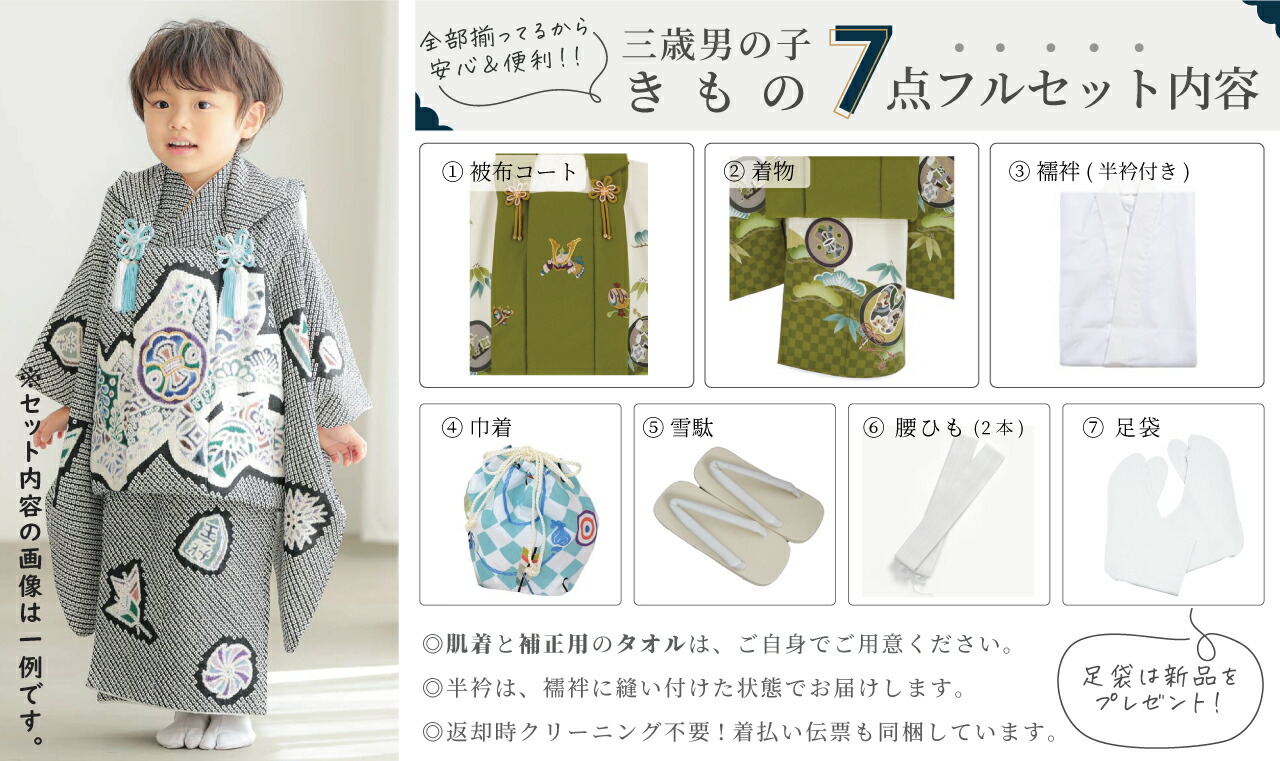 ※セット内容の画像は一例です。

全部揃ってるから安心&便利!!

三歳男の子
きもの 7点フルセット内容

① 被布コート

② 着物

③ 襦袢(半衿付き)

④ 巾着

⑤ 雪駄

⑥ 腰ひも(2本)

⑦ 足袋

◎肌着と補正用のタオルは、ご自身でご用意ください。

◎半衿は、襦袢に縫い付けた状態でお届けします。

◎返却時クリーニング不要!着払い伝票も同梱しています。

足袋は新品をプレゼント!