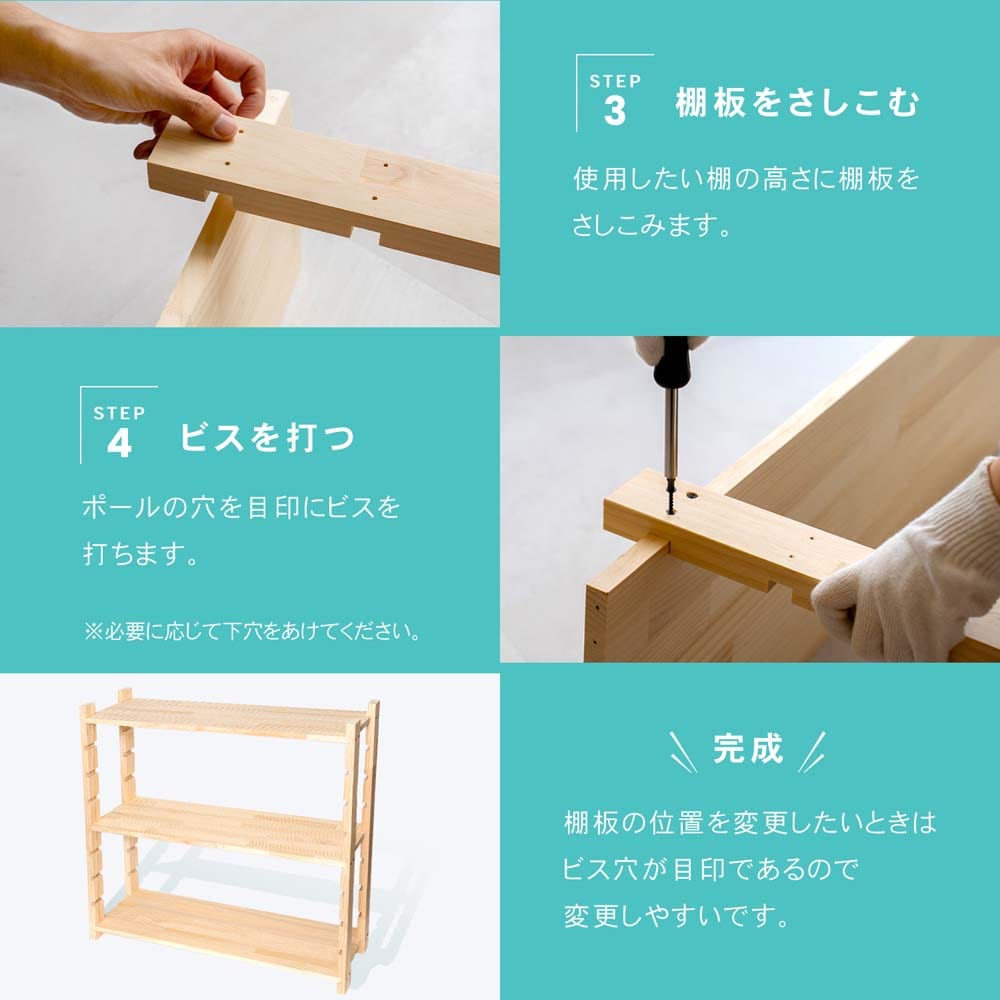 STEP 3 棚板をさしこむ

使用したい棚の高さに棚板をさしこみます。

STEP 4 ビスを打つ

ポールの穴を目印にビスを打ちます。

※必要に応じて下穴をあけてください。

完成

棚板の位置を変更したいときはビス穴が目印であるので変更しやすいです。