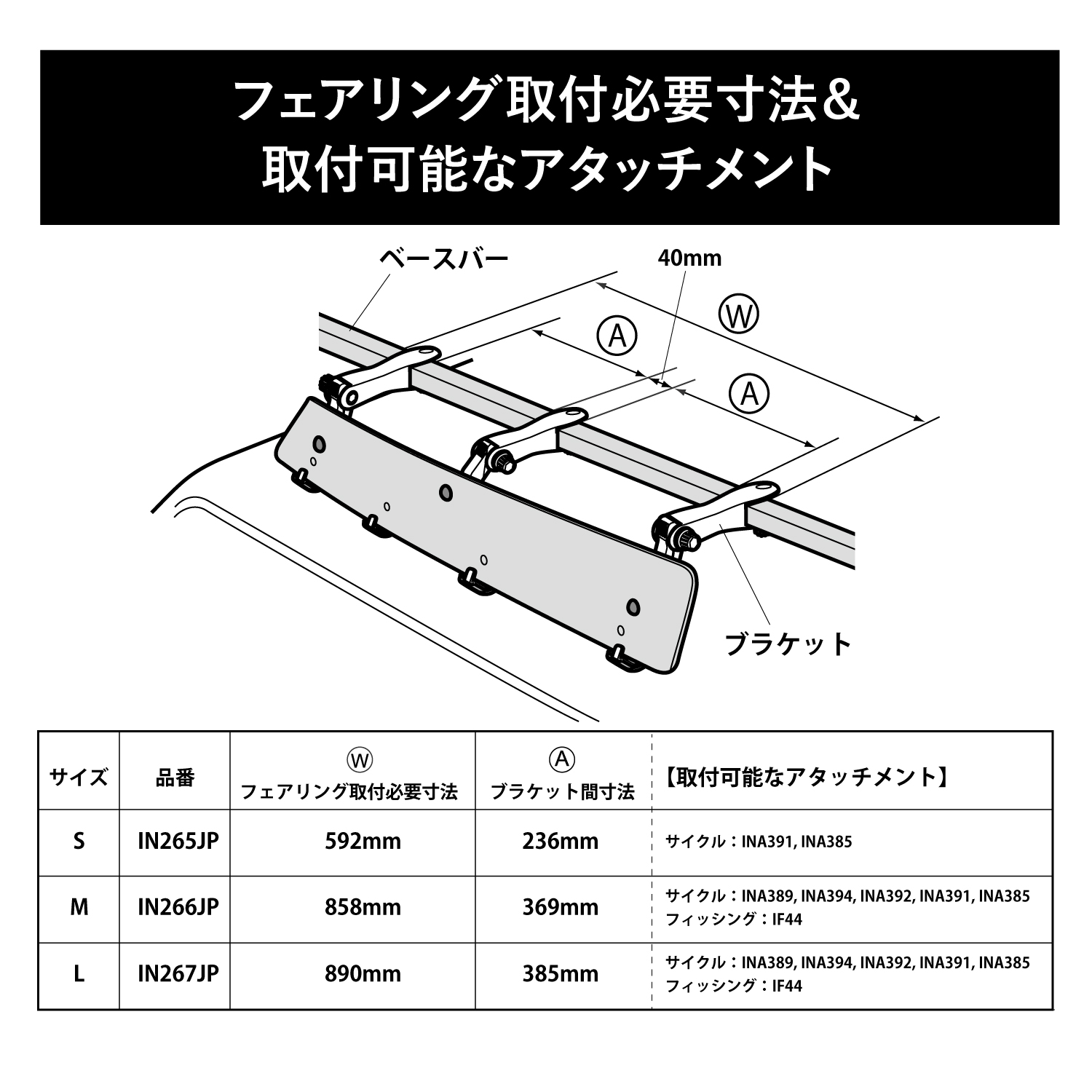 フェアリング取付必要寸法＆
取付可能なアタッチメント

ベースバー

40mm

Ⓦ

Ⓐ

Ⓐ

ブラケット

| サイズ | 品番 | Ⓦ フェアリング取付必要寸法 | Ⓐ ブラケット間寸法 | 【取付可能なアタッチメント】 |
|---|---|---|---|---|
| S | IN265JP | 592mm | 236mm | サイクル：INA391, INA385 |
| M | IN266JP | 858mm | 369mm | サイクル：INA389, INA394, INA392, INA391, INA385 フィッシング：IF44 |
| L | IN267JP | 890mm | 385mm | サイクル：INA389, INA394, INA392, INA391, INA385 フィッシング：IF44 |