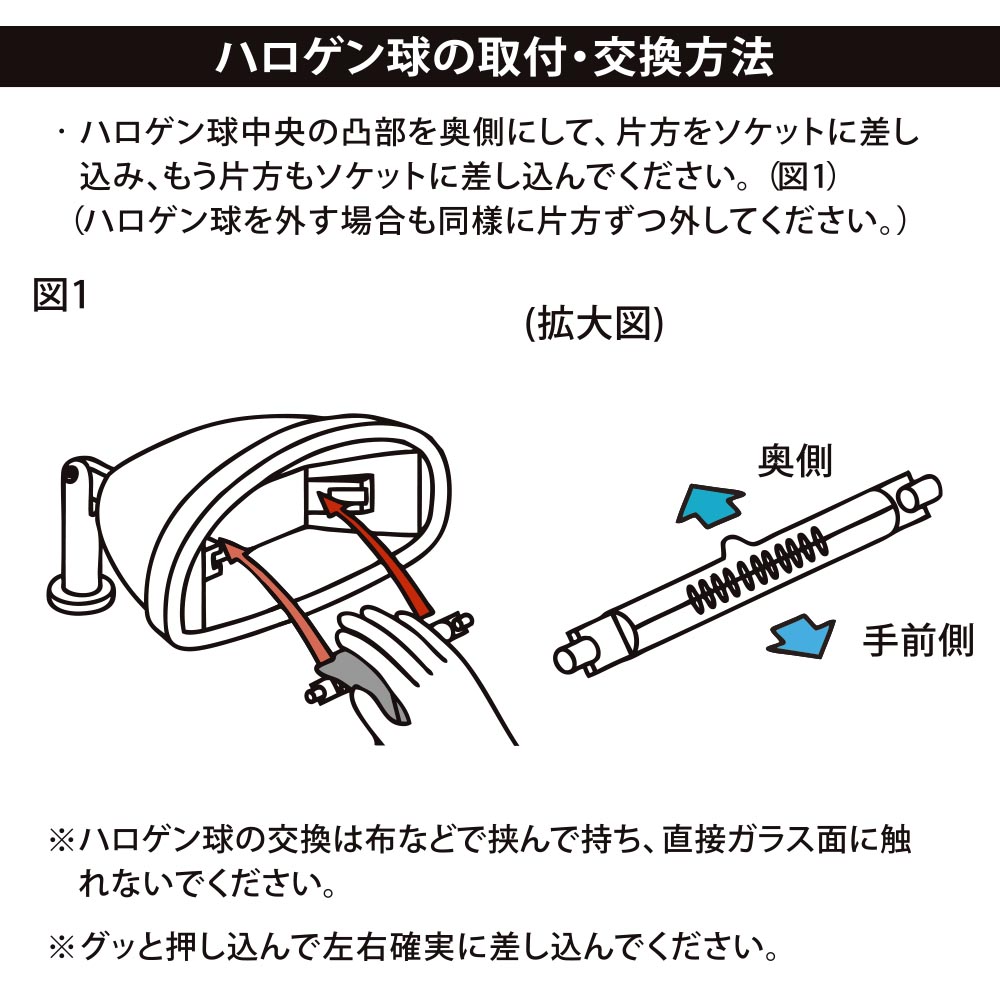 ハロゲン球の取付・交換方法

・ハロゲン球中央の凸部を奥側にして、片方をソケットに差し込み、もう片方もソケットに差し込んでください。(図1)
(ハロゲン球を外す場合も同様に片方ずつ外してください。)

図1

(拡大図)

奥側

手前側

※ハロゲン球の交換は布などで挟んで持ち、直接ガラス面に触れないでください。

※グッと押し込んで左右確実に差し込んでください。