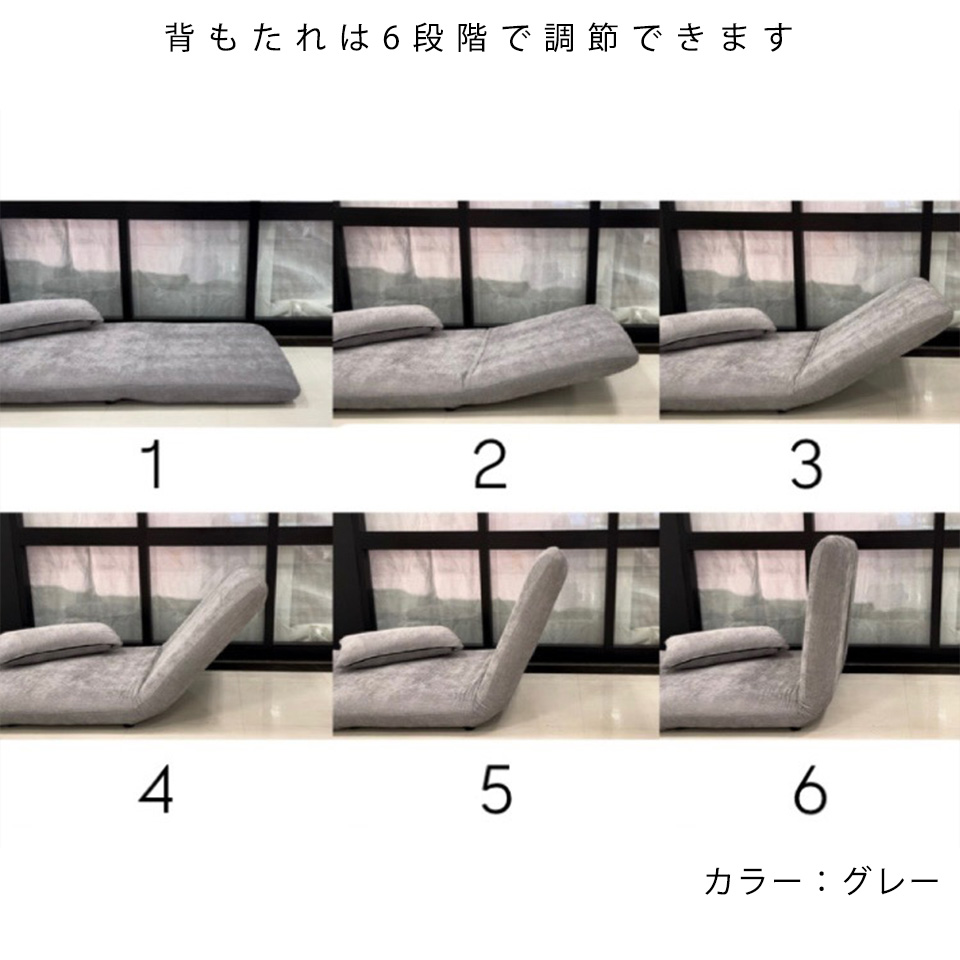 背もたれは6段階で調節できます

1

2

3

4

5

6

カラー：グレー