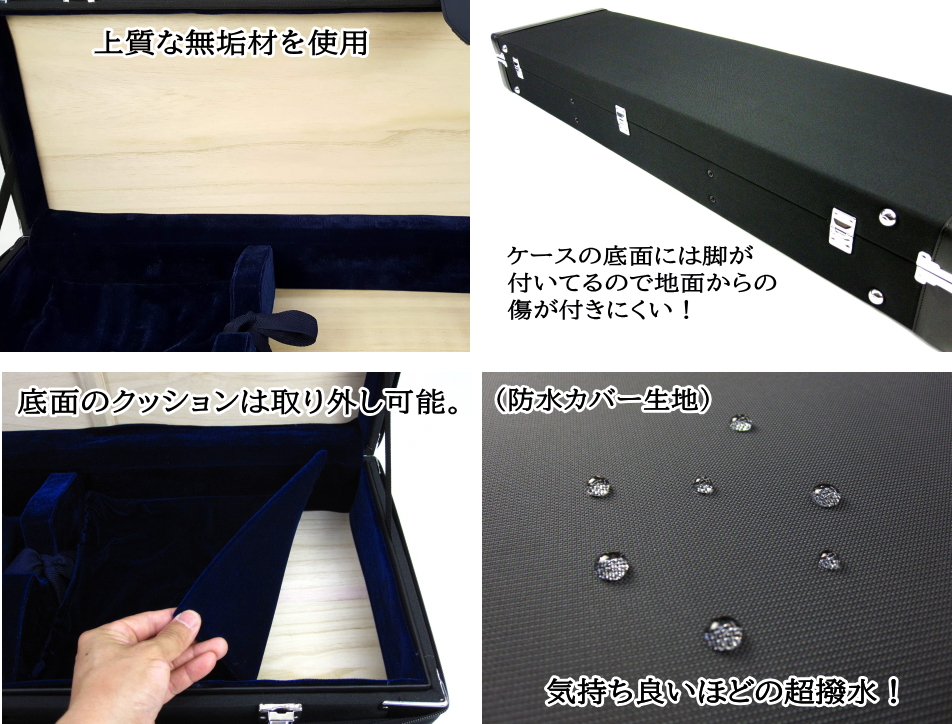 上質な無垢材を使用

ケースの底面には脚が付いてるので地面からの傷が付きにくい！

底面のクッションは取り外し可能。

（防水カバー生地）

気持ち良いほどの超撥水！