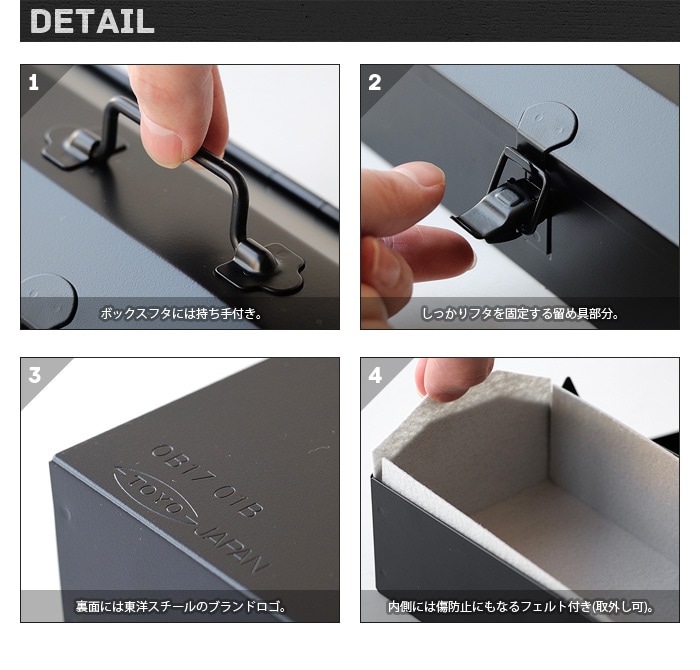 DETAIL

1

ボックスフタには持ち手付き。

2

しっかりフタを固定する留め具部分。

3

OB17 01B
TOYO
JAPAN

裏面には東洋スチールのブランドロゴ。

4

内側には傷防止にもなるフェルト付き(取外し可)。