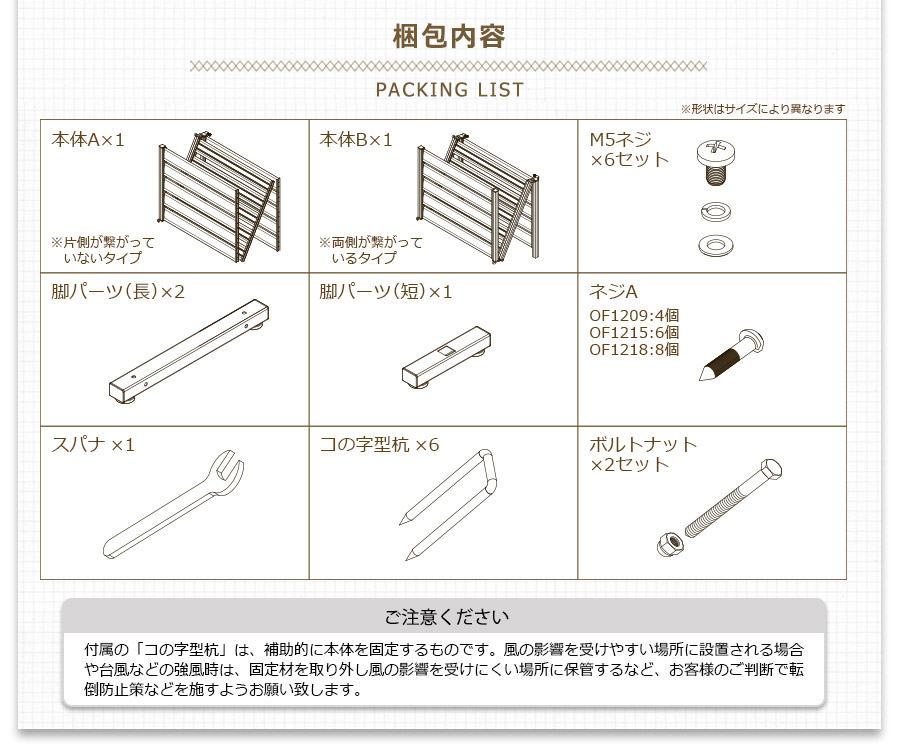 梱包内容

PACKING LIST

※形状はサイズにより異なります

| 本体A×1 ※片側が繋がっていないタイプ | 本体B×1 ※両側が繋がっているタイプ | M5ネジ ×6セット |
|---|---|---|
| 脚パーツ(長)×2 | 脚パーツ(短)×1 | ネジA OF1209:4個 OF1215:6個 OF1218:8個 |
| スパナ ×1 | コの字型杭 ×6 | ボルトナット ×2セット |

ご注意ください

付属の「コの字型杭」は、補助的に本体を固定するものです。風の影響を受けやすい場所に設置される場合や台風などの強風時は、固定材を取り外し風の影響を受けにくい場所に保管するなど、お客様のご判断で転倒防止策などを施すようお願い致します。