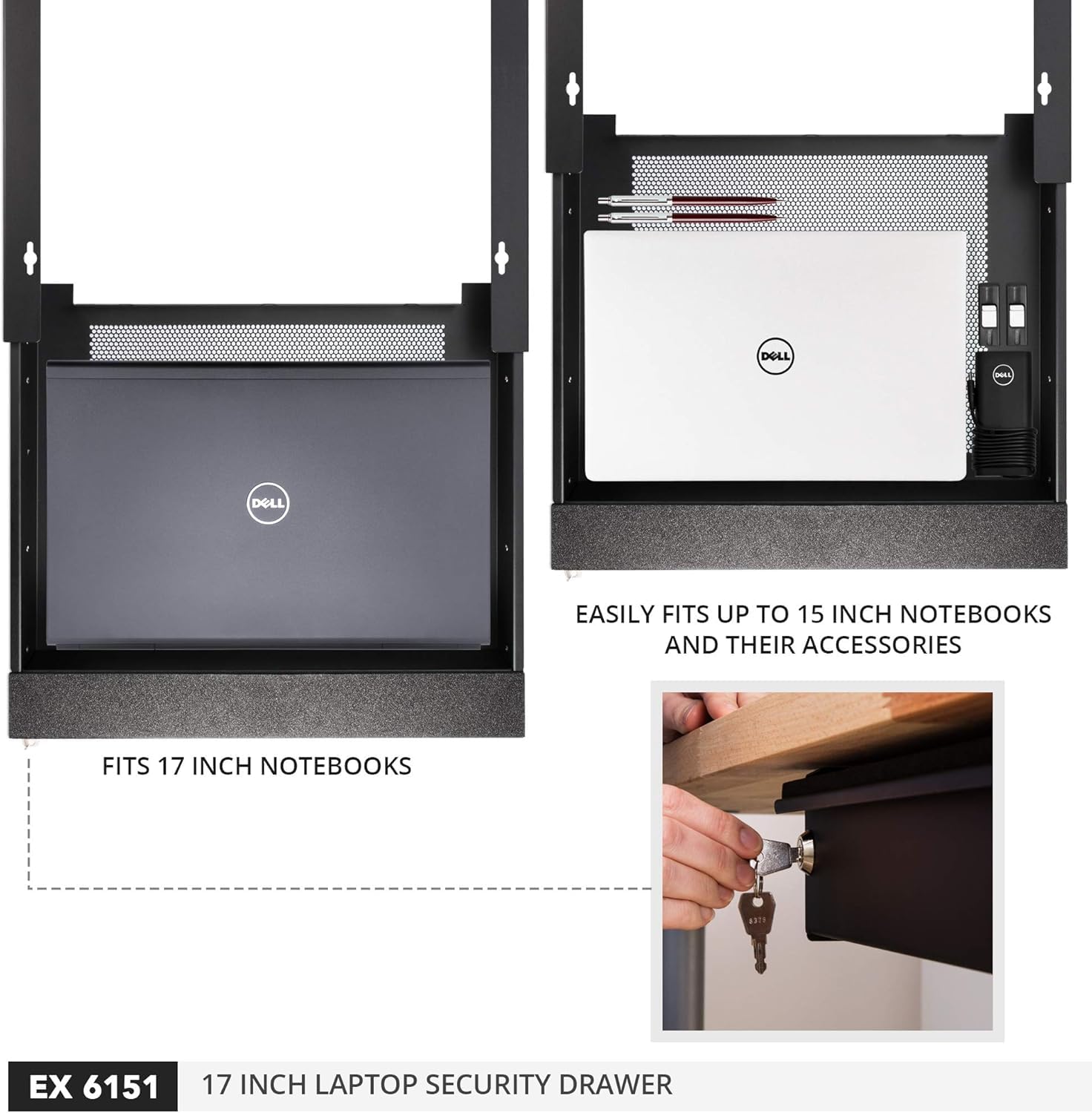 DELL

DELL

DELL

EASILY FITS UP TO 15 INCH NOTEBOOKS AND THEIR ACCESSORIES

FITS 17 INCH NOTEBOOKS

8379

EX 6151

17 INCH LAPTOP SECURITY DRAWER