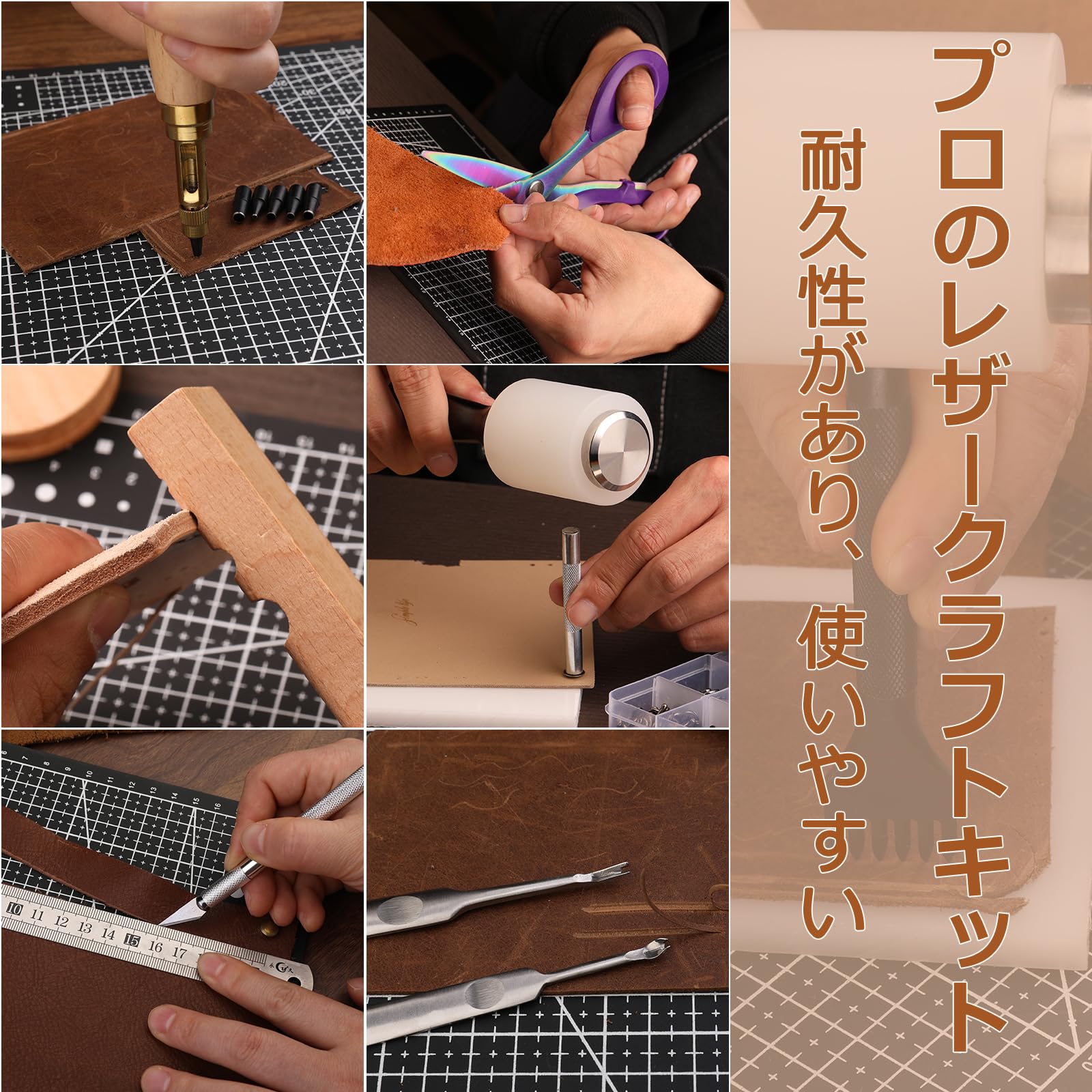 プロのレザークラフトキット

耐久性があり、使いやすい

10 11 12 13 14 15 16 17