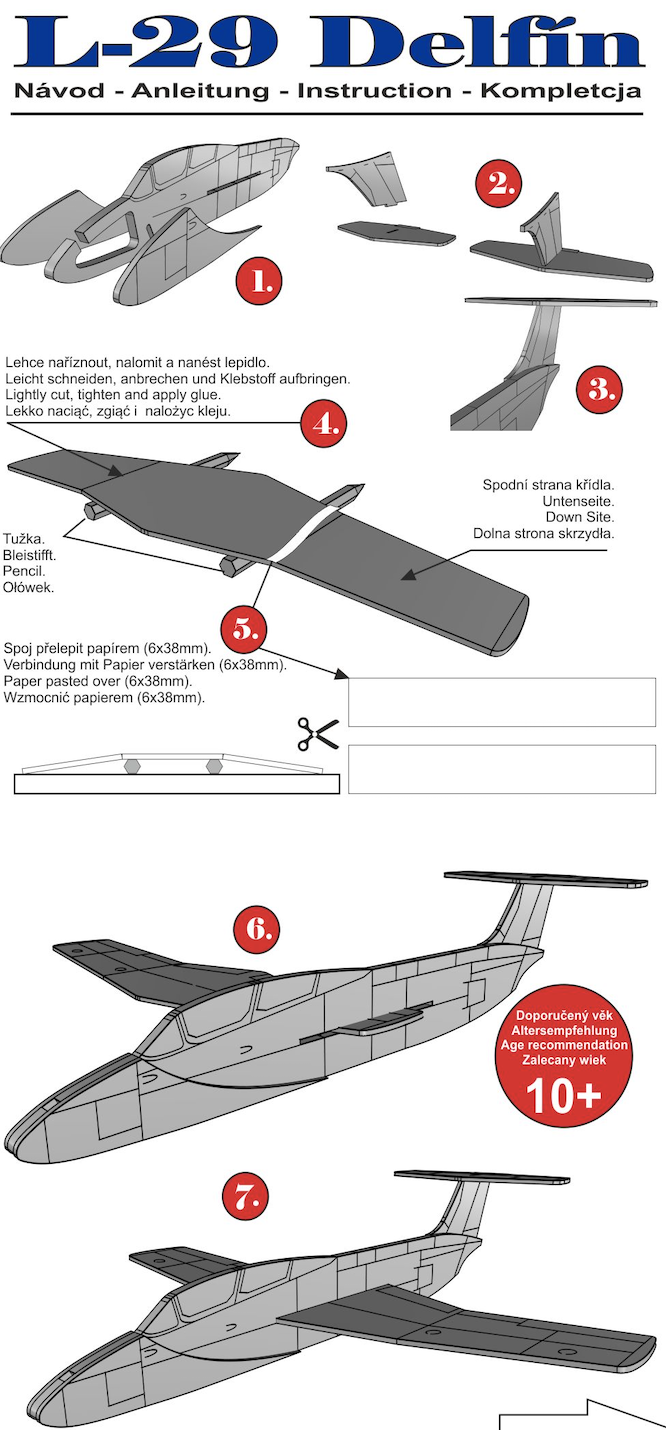 L-29 Delfín

Návod - Anleitung - Instruction - Kompletcja

1.

2.

3.

Lehce naříznout, nalomit a nanést lepidlo.
Leicht schneiden, anbrechen und Klebstoff aufbringen.
Lightly cut, tighten and apply glue.
Lekko naciąć, zgiąć i nalożyc kleju.

4.

Spodní strana křídla.
Untenseite.
Down Site.
Dolna strona skrzydła.

Tužka.
Bleistifft.
Pencil.
Ołówek.

5.

Spoj přelepit papírem (6x38mm).
Verbindung mit Papier verstärken (6x38mm).
Paper pasted over (6x38mm).
Wzmocnić papierem (6x38mm).

6.

Doporučený věk
Altersempfehlung
Age recommendation
Zalecany wiek
10+

7.